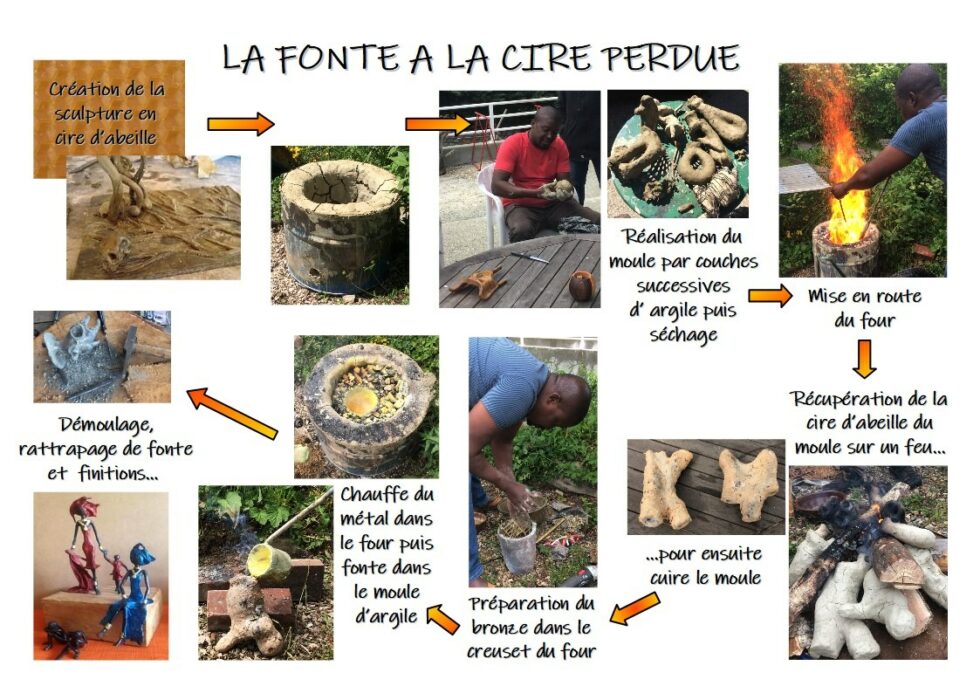 LA FONTE A LA CIRE PERDUE

Création de la sculpture en cire d'abeille

Réalisation du moule par couches successives d' argile puis séchage

Mise en route du four

Récupération de la cire d'abeille du moule sur un feu...

...pour ensuite cuire le moule

Préparation du bronze dans le creuset du four

Chauffe du métal dans le four puis fonte dans le moule d'argile

Démoulage, rattrapage de fonte et finitions...